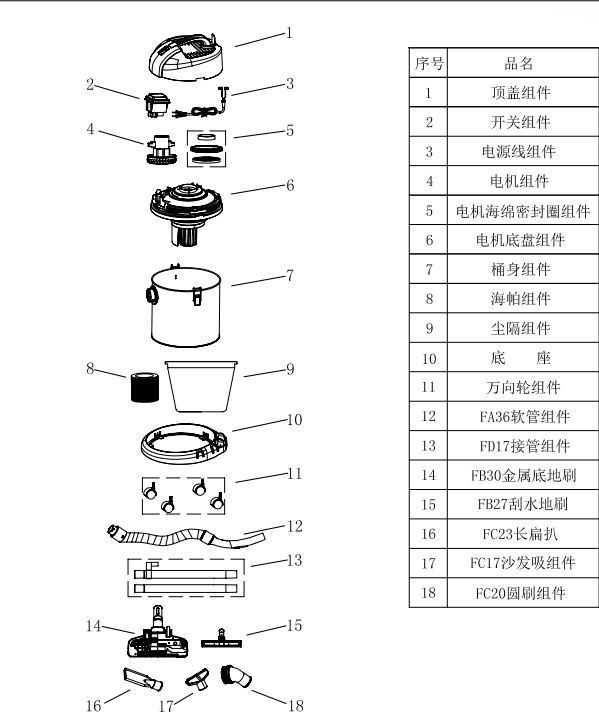 1
2
3
4
5
6
7
8
9
10
11
12
13
14
15
16
17
18

| 序号 | 品名 |
|---|---|
| 1 | 顶盖组件 |
| 2 | 开关组件 |
| 3 | 电源线组件 |
| 4 | 电机组件 |
| 5 | 电机海绵密封圈组件 |
| 6 | 电机底盘组件 |
| 7 | 桶身组件 |
| 8 | 海帕组件 |
| 9 | 尘隔组件 |
| 10 | 底　座 |
| 11 | 万向轮组件 |
| 12 | FA36软管组件 |
| 13 | FD17接管组件 |
| 14 | FB30金属底地刷 |
| 15 | FB27刮水地刷 |
| 16 | FC23长扁扒 |
| 17 | FC17沙发吸组件 |
| 18 | FC20圆刷组件 |