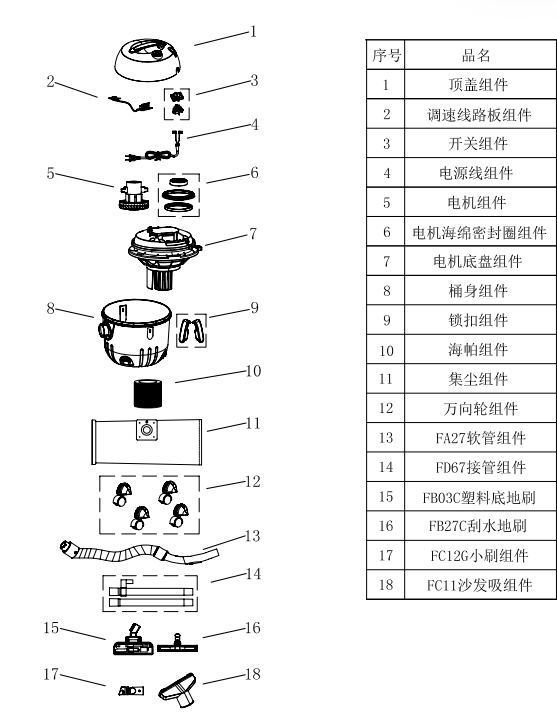 1
2
3
4
5
6
7
8
9
10
11
12
13
14
15
16
17
18

| 序号 | 品名 |
|---|---|
| 1 | 顶盖组件 |
| 2 | 调速线路板组件 |
| 3 | 开关组件 |
| 4 | 电源线组件 |
| 5 | 电机组件 |
| 6 | 电机海绵密封圈组件 |
| 7 | 电机底盘组件 |
| 8 | 桶身组件 |
| 9 | 锁扣组件 |
| 10 | 海帕组件 |
| 11 | 集尘组件 |
| 12 | 万向轮组件 |
| 13 | FA27软管组件 |
| 14 | FD67接管组件 |
| 15 | FB03C塑料底地刷 |
| 16 | FB27C刮水地刷 |
| 17 | FC12G小刷组件 |
| 18 | FC11沙发吸组件 |